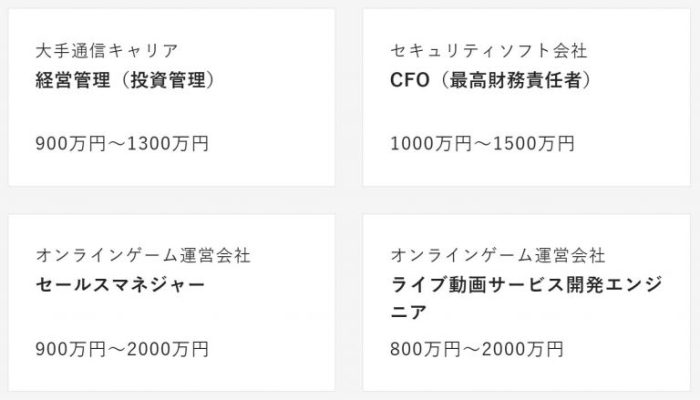 大手通信キャリア
経営管理（投資管理）

900万円〜1300万円

セキュリティソフト会社
CFO（最高財務責任者）

1000万円〜1500万円

オンラインゲーム運営会社
セールスマネジャー

900万円〜2000万円

オンラインゲーム運営会社
ライブ動画サービス開発エンジニア

800万円〜2000万円